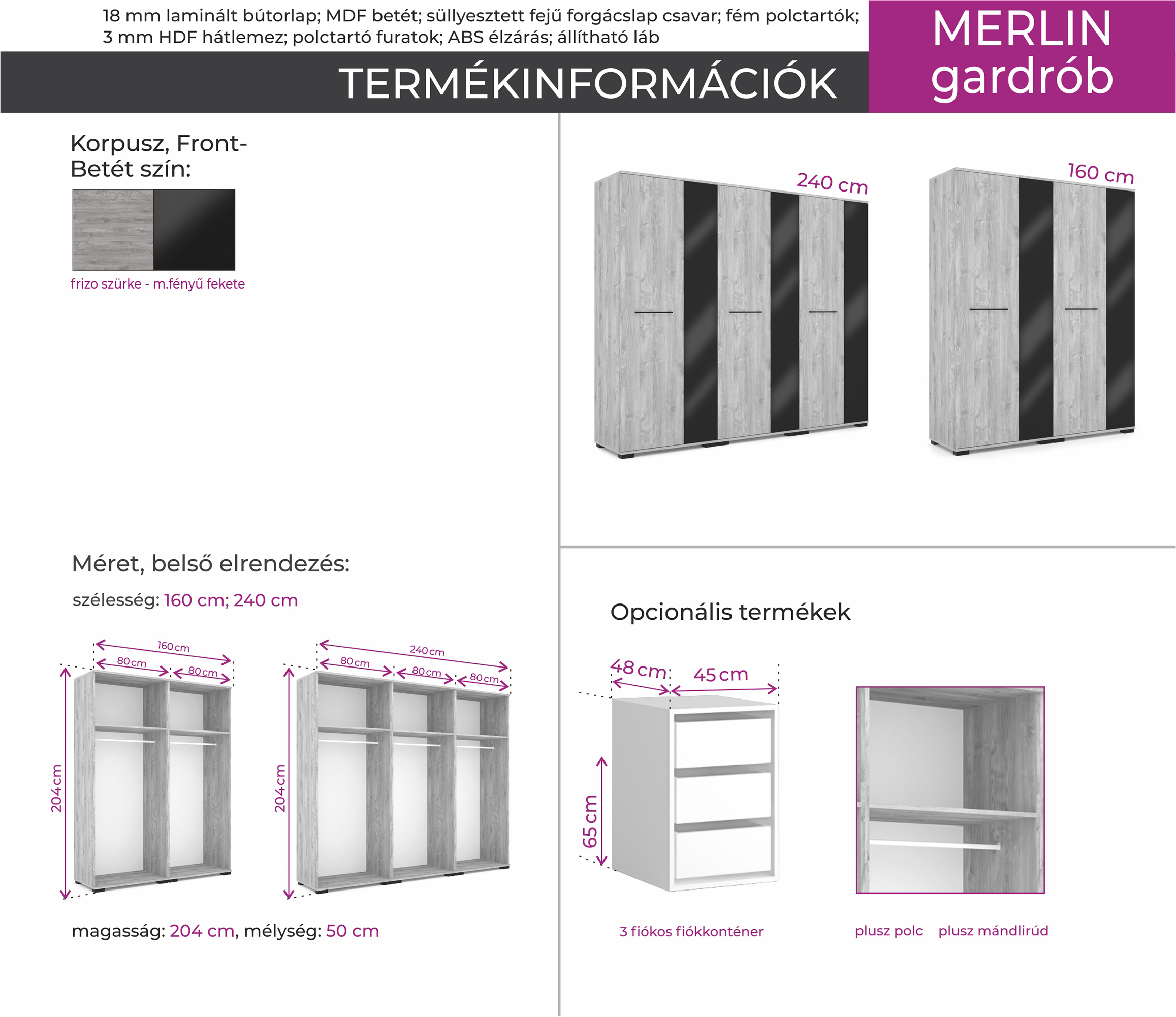 18 mm laminált bútorlap; MDF betét; süllyesztett fejű forgácslap csavar; fém polctartók; 3 mm HDF hátlemez; polctartó furatok; ABS élzárás; állítható láb

TERMÉKINFORMÁCIÓK

MERLIN gardrób

Korpusz, Front-Betét szín:

frizo szürke - m.fényű fekete

240 cm

160 cm

Méret, belső elrendezés:

szélesség: 160 cm; 240 cm

160 cm
80 cm
80 cm
204 cm

240 cm
80 cm
80 cm
80 cm
204 cm

magasság: 204 cm, mélység: 50 cm

Opcionális termékek

48 cm
45 cm
65 cm

3 fiókos fiókkonténer

plusz polc plusz mándlirúd